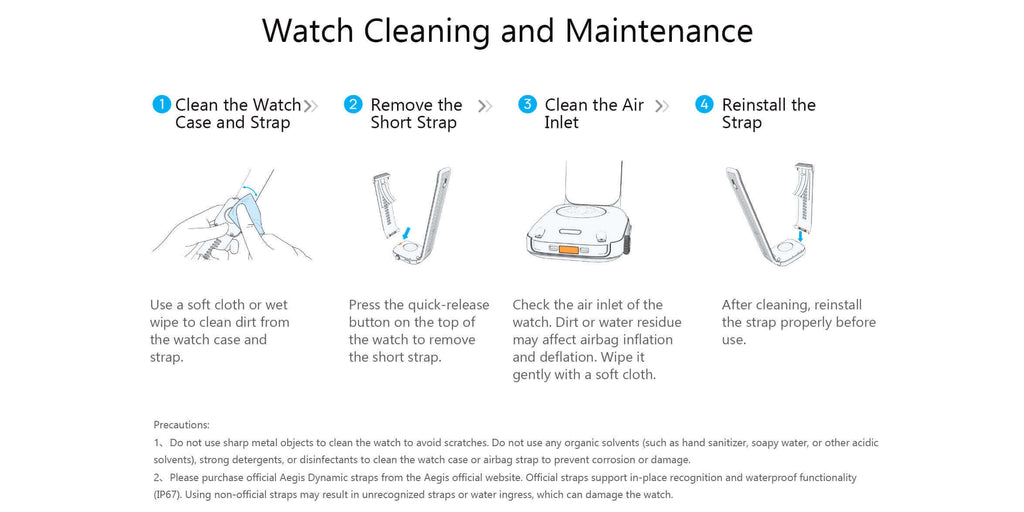 Watch Cleaning and Maintenance

1 Clean the Watch Case and Strap

Use a soft cloth or wet wipe to clean dirt from the watch case and strap.

2 Remove the Short Strap

Press the quick-release button on the top of the watch to remove the short strap.

3 Clean the Air Inlet

Check the air inlet of the watch. Dirt or water residue may affect airbag inflation and deflation. Wipe it gently with a soft cloth.

4 Reinstall the Strap

After cleaning, reinstall the strap properly before use.

Precautions:

1、Do not use sharp metal objects to clean the watch to avoid scratches. Do not use any organic solvents (such as hand sanitizer, soapy water, or other acidic solvents), strong detergents, or disinfectants to clean the watch case or airbag strap to prevent corrosion or damage.

2、Please purchase official Aegis Dynamic straps from the Aegis official website. Official straps support in-place recognition and waterproof functionality (IP67). Using non-official straps may result in unrecognized straps or water ingress, which can damage the watch.