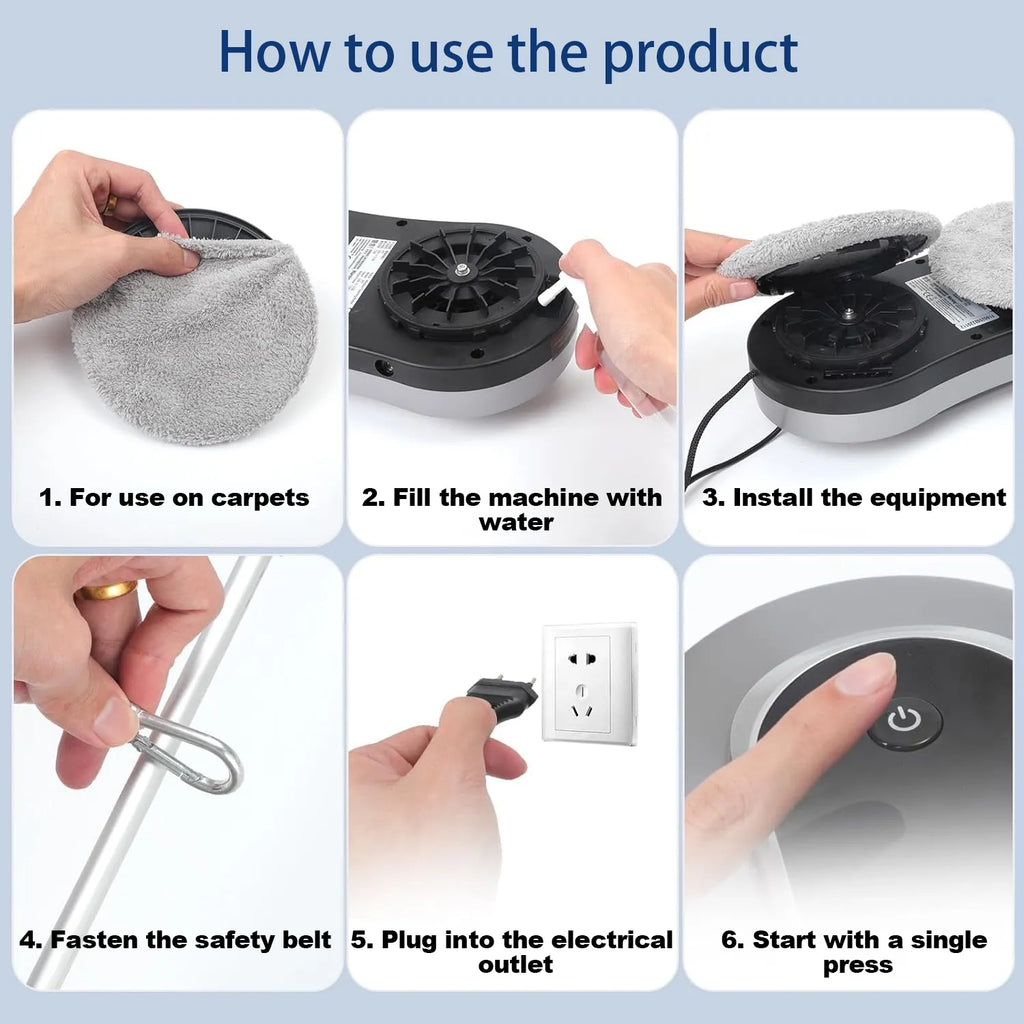 How to use the product

1. For use on carpets

2. Fill the machine with water

3. Install the equipment

4. Fasten the safety belt

5. Plug into the electrical outlet

6. Start with a single press