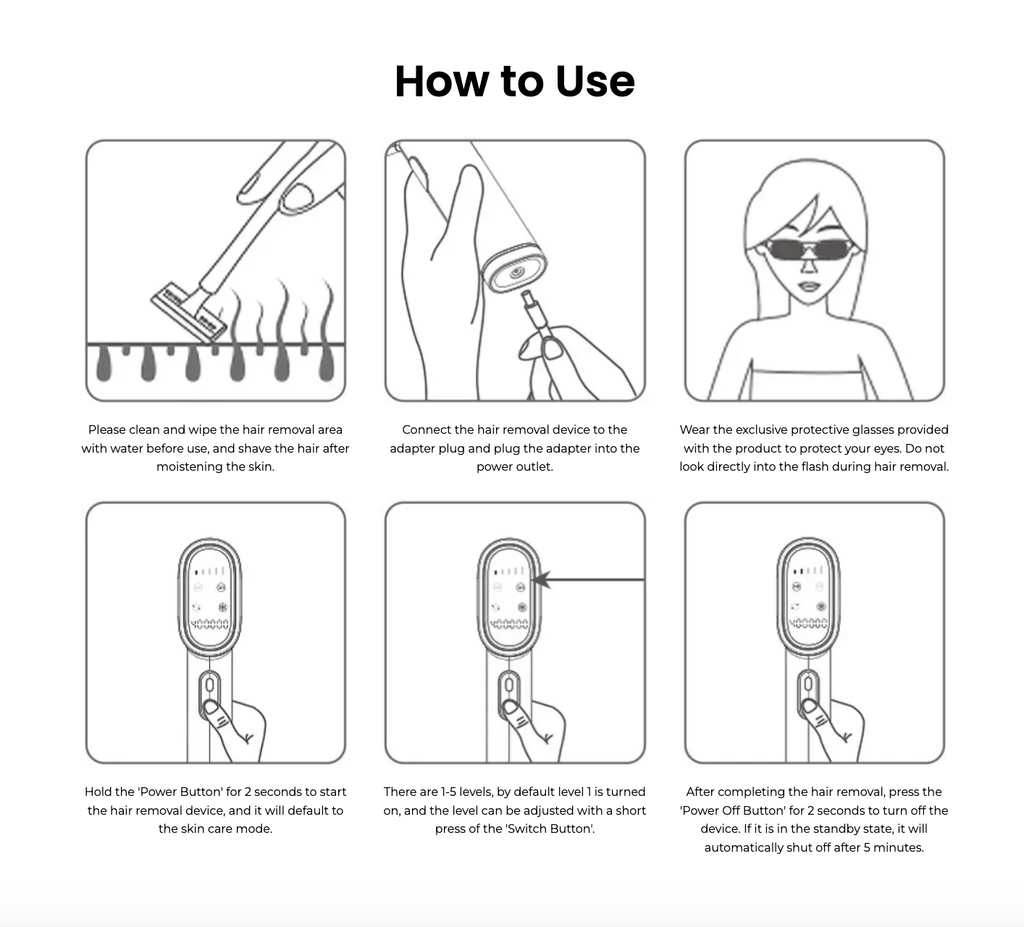 How to Use

Please clean and wipe the hair removal area with water before use, and shave the hair after moistening the skin.

Connect the hair removal device to the adapter plug and plug the adapter into the power outlet.

Wear the exclusive protective glasses provided with the product to protect your eyes. Do not look directly into the flash during hair removal.

Hold the 'Power Button' for 2 seconds to start the hair removal device, and it will default to the skin care mode.

There are 1-5 levels, by default level 1 is turned on, and the level can be adjusted with a short press of the 'Switch Button'.

After completing the hair removal, press the 'Power Off Button' for 2 seconds to turn off the device. If it is in the standby state, it will automatically shut off after 5 minutes.