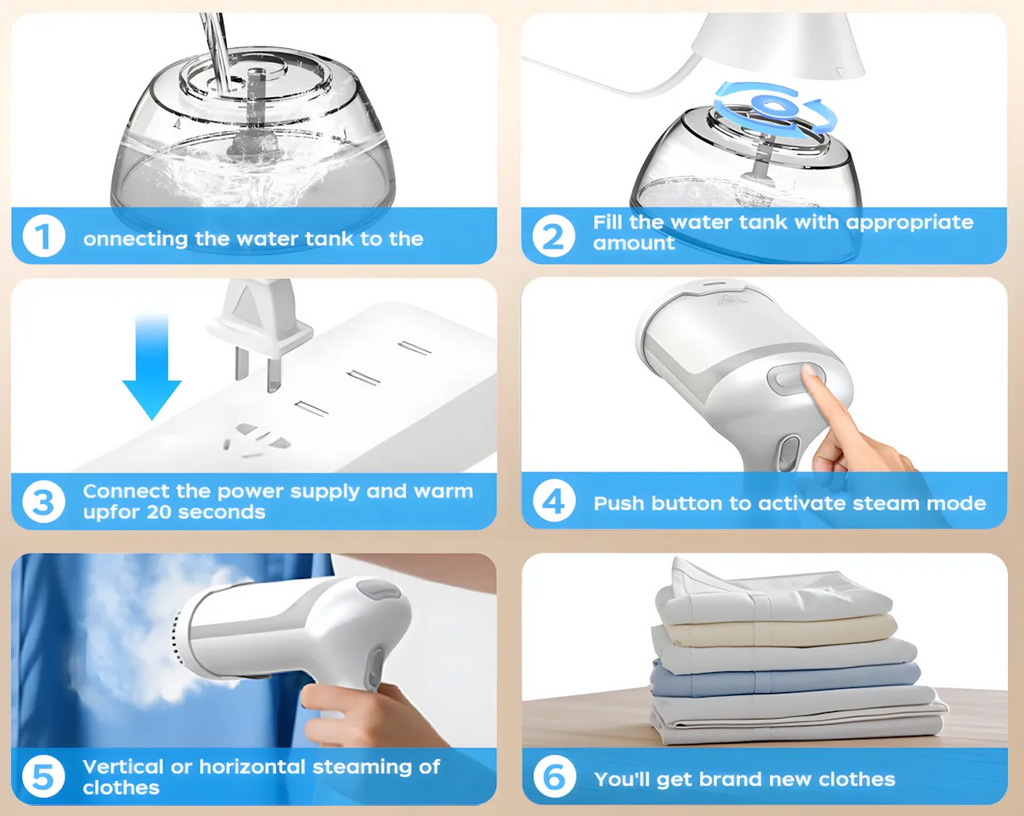 1 onnecting the water tank to the

2 Fill the water tank with appropriate amount

3 Connect the power supply and warm upfor 20 seconds

4 Push button to activate steam mode

5 Vertical or horizontal steaming of clothes

6 You'll get brand new clothes