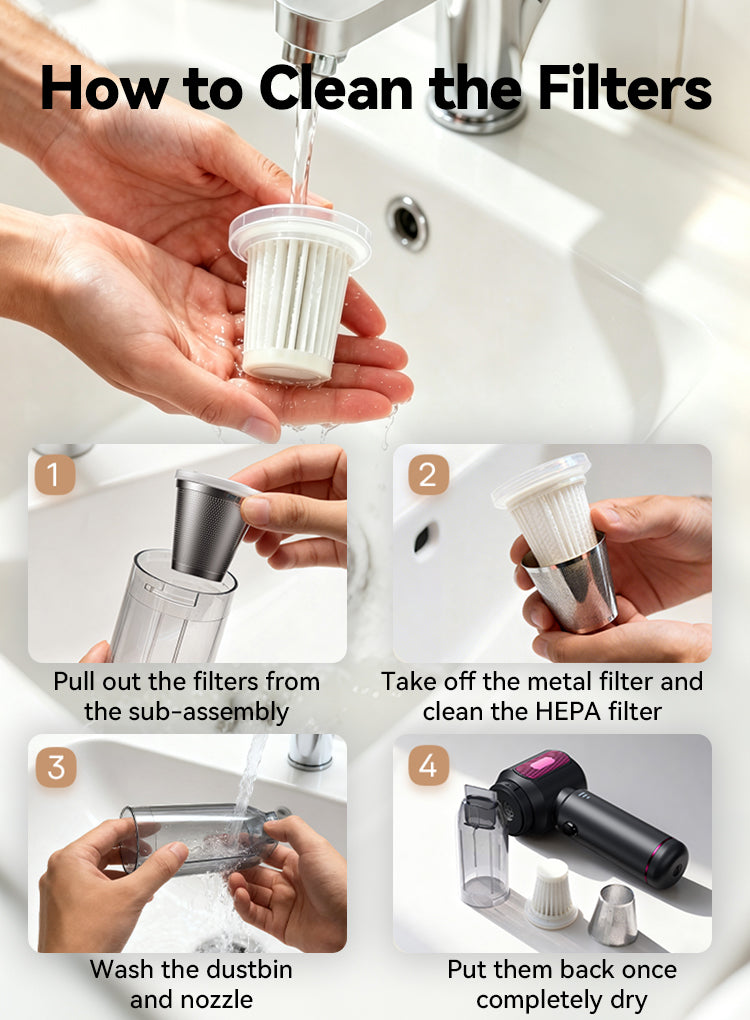 How to Clean the Filters

1
Pull out the filters from the sub-assembly

2
Take off the metal filter and clean the HEPA filter

3
Wash the dustbin and nozzle

4
Put them back once completely dry